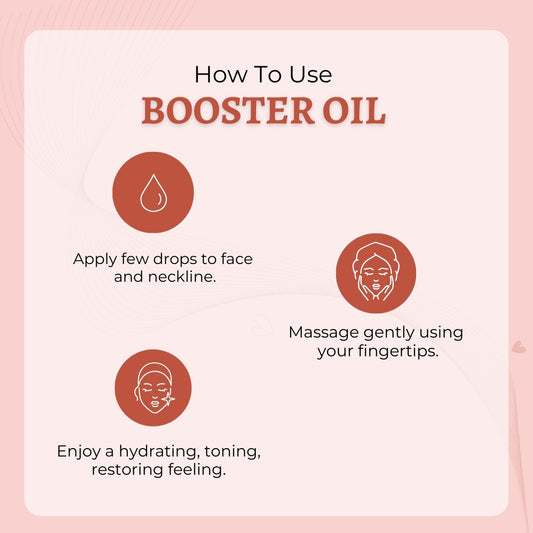 How To Use
BOOSTER OIL

Apply few drops to face and neckline.

Massage gently using your fingertips.

Enjoy a hydrating, toning, restoring feeling.